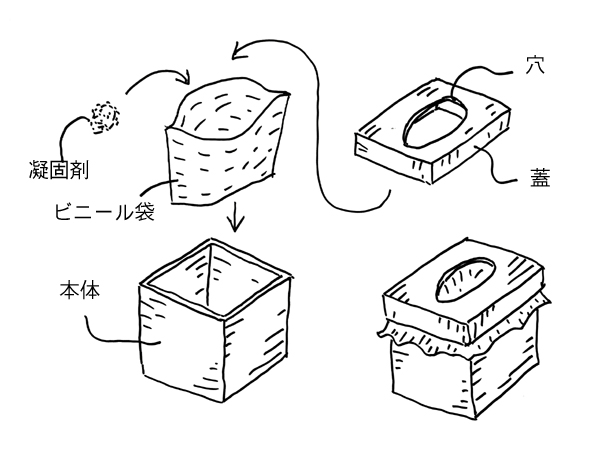 穴

凝固剤

蓋

ビニール袋

本体